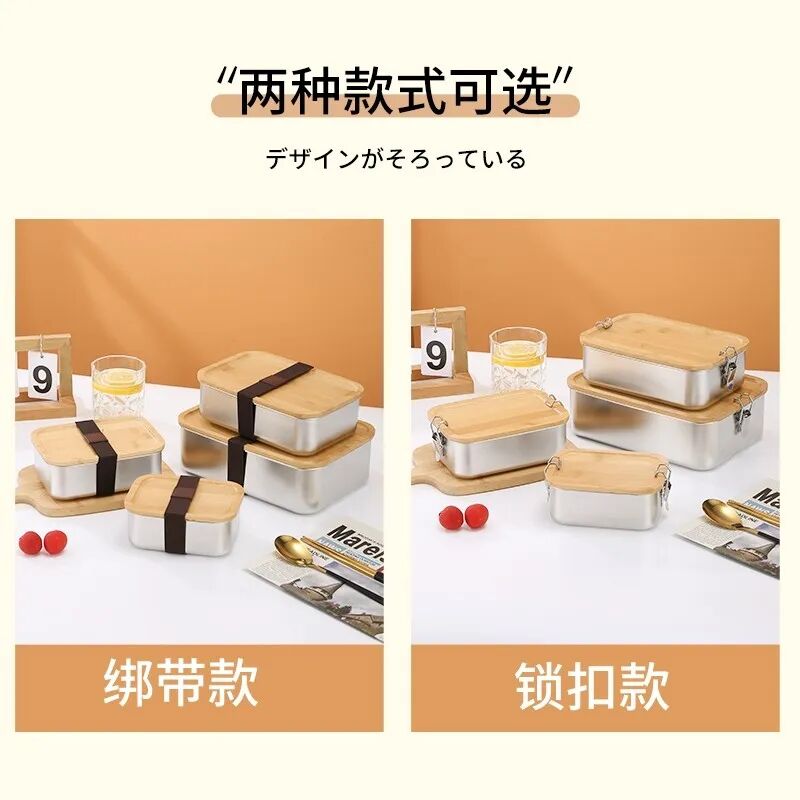 “两种款式可选”

デザインがそろっている

9

Maren

绑带款

9

Ma

锁扣款