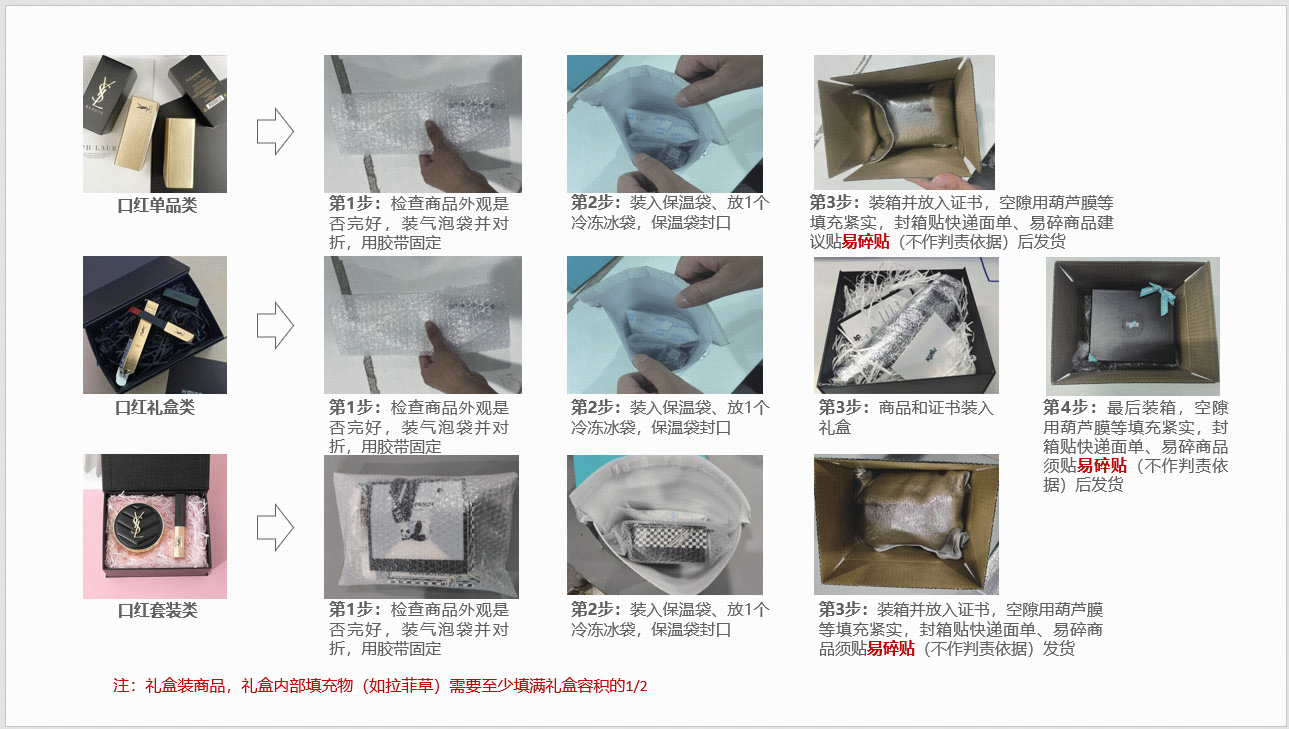 口红单品类

第1步：检查商品外观是否完好，装气泡袋并对折，用胶带固定

第2步：装入保温袋、放1个冷冻冰袋，保温袋封口

第3步：装箱并放入证书，空隙用葫芦膜等填充紧实，封箱贴快递面单、易碎商品建议贴易碎贴（不作判责依据）后发货

口红礼盒类

第1步：检查商品外观是否完好，装气泡袋并对折，用胶带固定

第2步：装入保温袋、放1个冷冻冰袋，保温袋封口

第3步：商品和证书装入礼盒

第4步：最后装箱，空隙用葫芦膜等填充紧实，封箱贴快递面单、易碎商品须贴易碎贴（不作判责依据）后发货

口红套装类

第1步：检查商品外观是否完好，装气泡袋并对折，用胶带固定

第2步：装入保温袋、放1个冷冻冰袋，保温袋封口

第3步：装箱并放入证书，空隙用葫芦膜等填充紧实，封箱贴快递面单、易碎商品须贴易碎贴（不作判责依据）发货

注：礼盒装商品，礼盒内部填充物（如拉菲草）需要至少填满礼盒容积的1/2